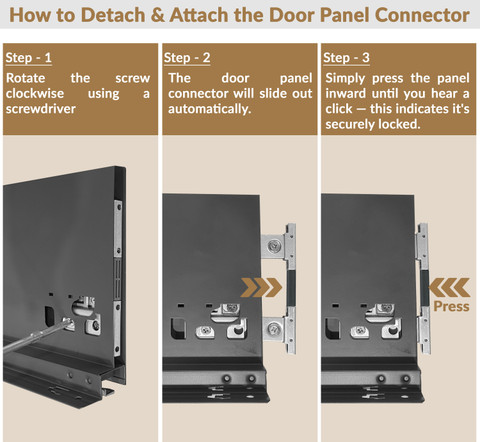 How to Detach & Attach the Door Panel Connector

Step - 1
Rotate the screw clockwise using a screwdriver

Step - 2
The door panel connector will slide out automatically.

Step - 3
Simply press the panel inward until you hear a click — this indicates it's securely locked.

Press