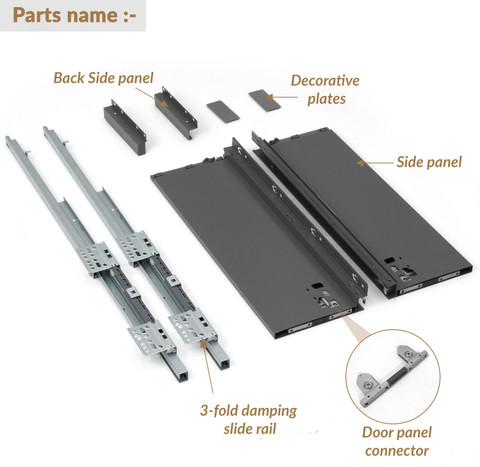 Parts name :-

Back Side panel

Decorative plates

Side panel

3-fold damping slide rail

Door panel connector