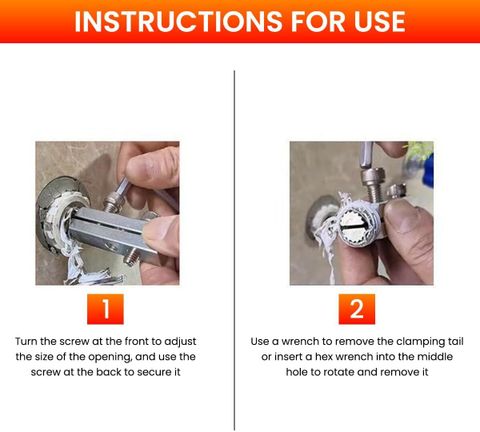 INSTRUCTIONS FOR USE

1

Turn the screw at the front to adjust the size of the opening, and use the screw at the back to secure it

2

Use a wrench to remove the clamping tail or insert a hex wrench into the middle hole to rotate and remove it