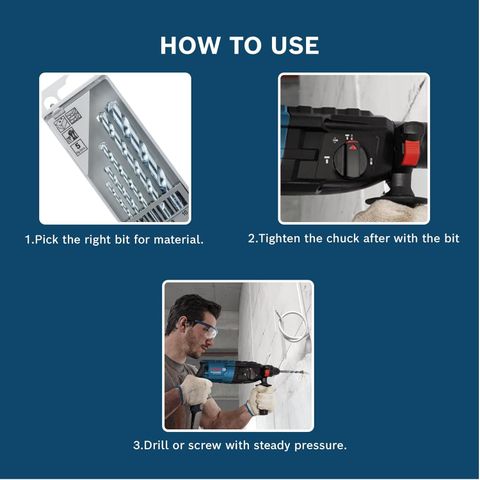 HOW TO USE

5

1.Pick the right bit for material.

2.Tighten the chuck after with the bit

3.Drill or screw with steady pressure.