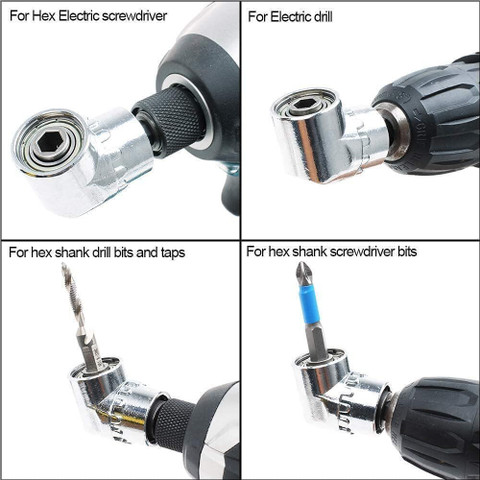 For Hex Electric screwdriver

For Electric drill

For hex shank drill bits and taps

For hex shank screwdriver bits