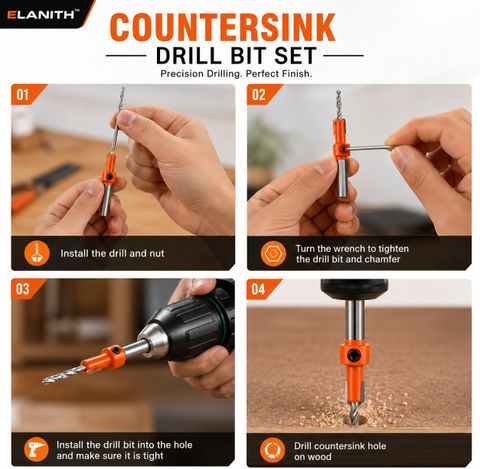 ELANITH™

COUNTERSINK
DRILL BIT SET
Precision Drilling. Perfect Finish.

01
Install the drill and nut

02
Turn the wrench to tighten the drill bit and chamfer

03
Install the drill bit into the hole and make sure it is tight

04
Drill countersink hole on wood