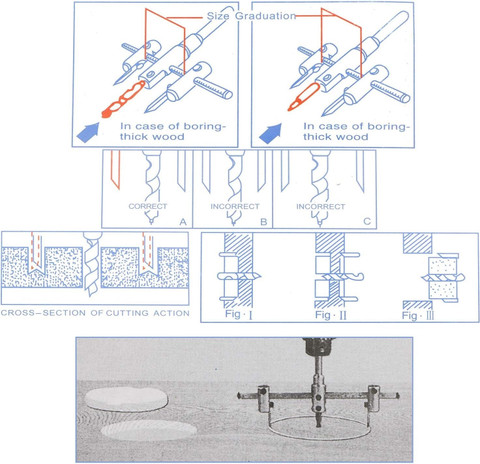 Size Graduation

In case of boring-thick wood

In case of boring-thick wood

CORRECT
A

INCORRECT
B

INCORRECT
C

CROSS-SECTION OF CUTTING ACTION

Fig · I

Fig · II

Fig · III