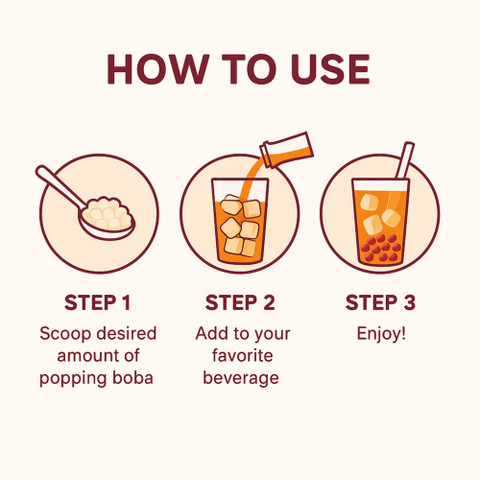 HOW TO USE

STEP 1
Scoop desired amount of popping boba

STEP 2
Add to your favorite beverage

STEP 3
Enjoy!