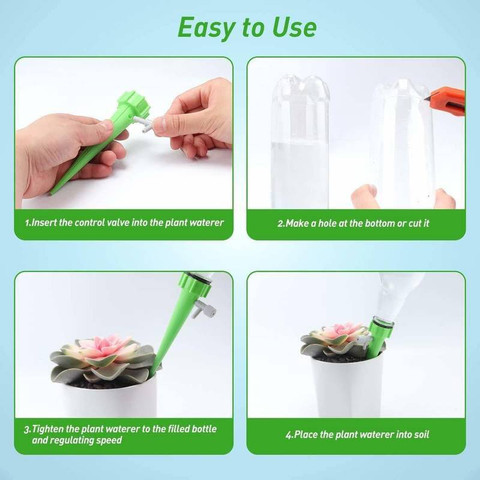 Easy to Use

1.Insert the control valve into the plant waterer

2.Make a hole at the bottom or cut it

3.Tighten the plant waterer to the filled bottle and regulating speed

4.Place the plant waterer into soil