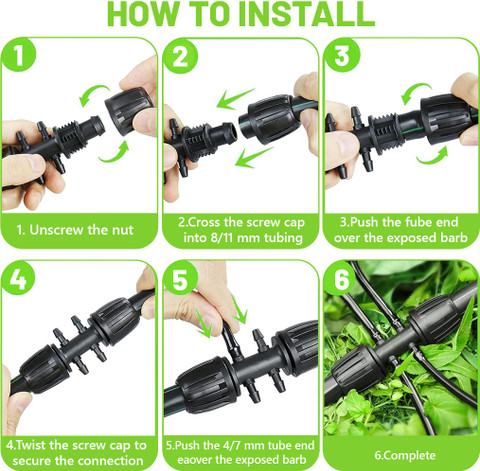 HOW TO INSTALL

1

1. Unscrew the nut

2

2.Cross the screw cap into 8/11 mm tubing

3

3.Push the fube end over the exposed barb

4

4.Twist the screw cap to secure the connection

5

5.Push the 4/7 mm tube end eaover the exposed barb

6

6.Complete