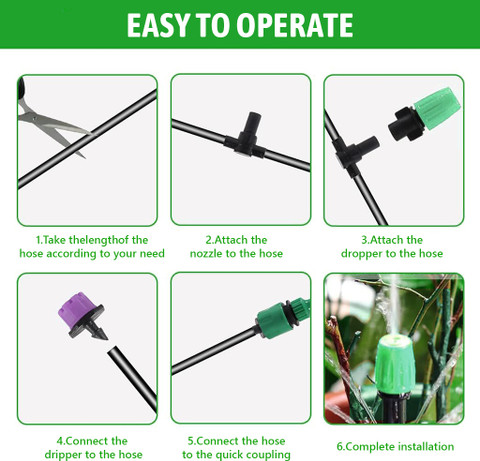 EASY TO OPERATE

1.Take thelengthof the hose according to your need

2.Attach the nozzle to the hose

3.Attach the dropper to the hose

4.Connect the dripper to the hose

5.Connect the hose to the quick coupling

6.Complete installation