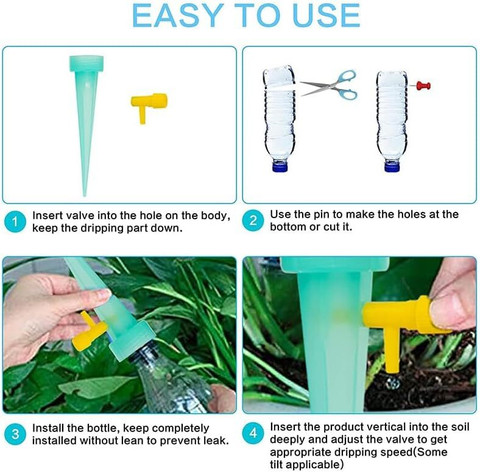 EASY TO USE

1 Insert valve into the hole on the body, keep the dripping part down.

2 Use the pin to make the holes at the bottom or cut it.

3 Install the bottle, keep completely installed without lean to prevent leak.

4 Insert the product vertical into the soil deeply and adjust the valve to get appropriate dripping speed(Some tilt applicable)