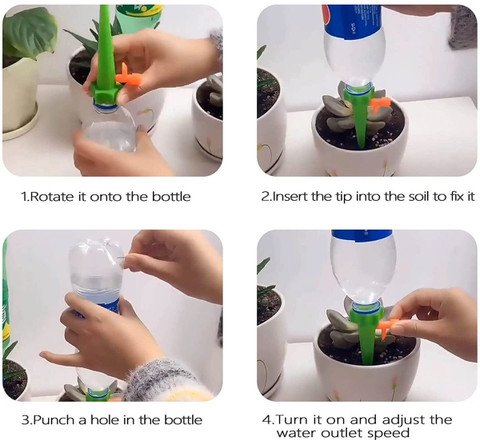 1.Rotate it onto the bottle

2.Insert the tip into the soil to fix it

3.Punch a hole in the bottle

4.Turn it on and adjust the water outlet speed