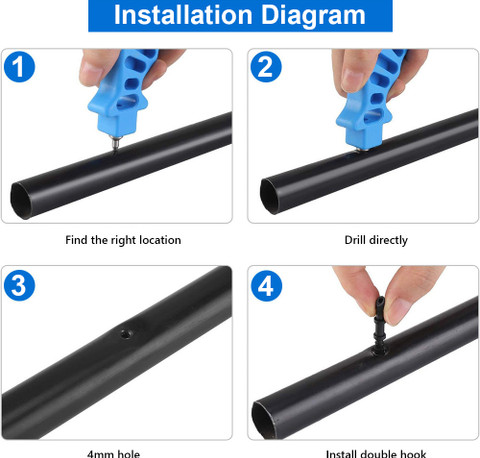 Installation Diagram

1

Find the right location

2

Drill directly

3

4mm hole

4

Install double hook