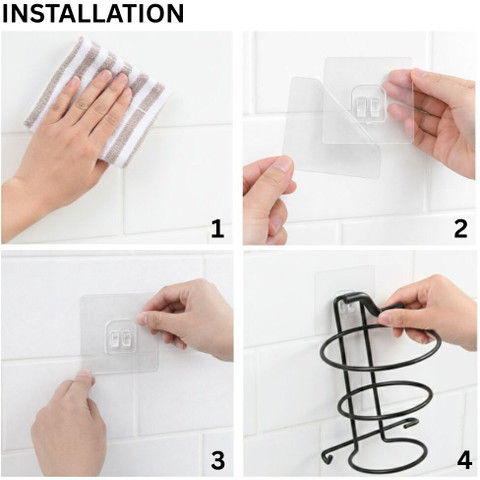 INSTALLATION

1

2

3

4