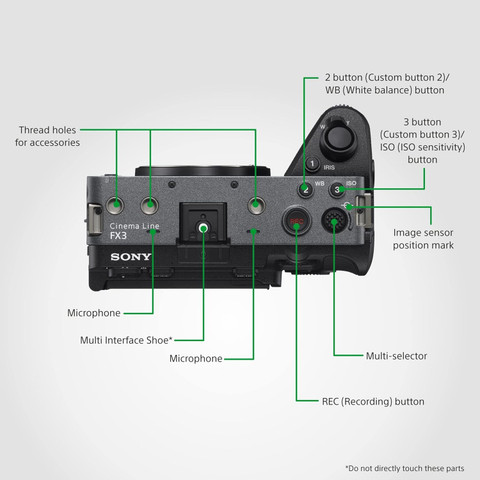 2 button (Custom button 2)/
WB (White balance) button

Thread holes
for accessories

3 button
(Custom button 3)/
ISO (ISO sensitivity)
button

W T

1 IRIS

2 WB

3 ISO

Cinema Line
FX3

REC

SONY

Image sensor
position mark

Microphone

Multi Interface Shoe*

Microphone

Multi-selector

REC (Recording) button

*Do not directly touch these parts