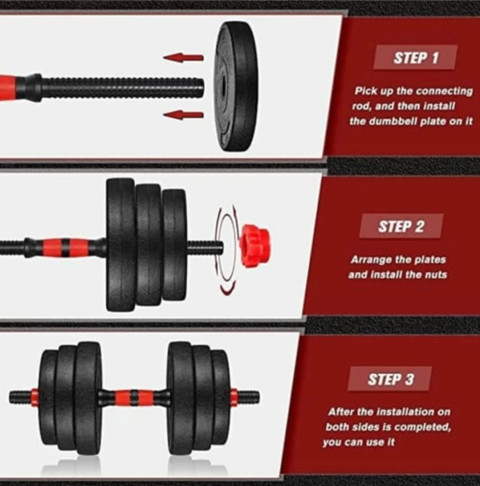 STEP 1

Pick up the connecting rod, and then install the dumbbell plate on it

STEP 2

Arrange the plates and install the nuts

STEP 3

After the installation on both sides is completed, you can use it