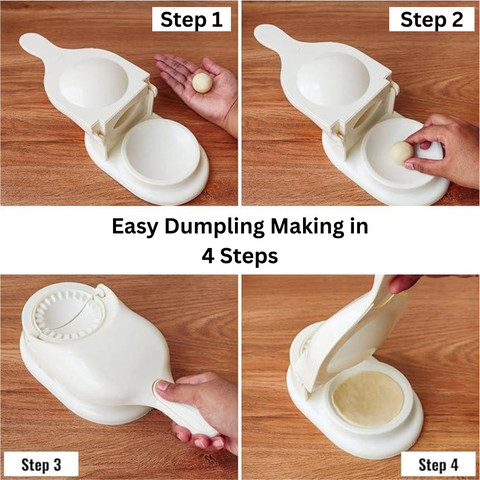 Step 1

Step 2

Easy Dumpling Making in 4 Steps

Step 3

Step 4