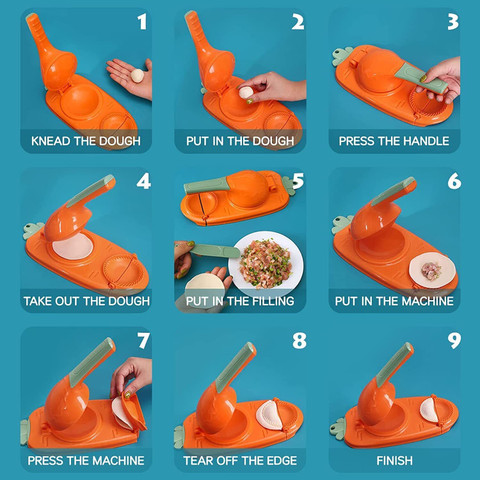 1
KNEAD THE DOUGH

2
PUT IN THE DOUGH

3
PRESS THE HANDLE

4
TAKE OUT THE DOUGH

5
PUT IN THE FILLING

6
PUT IN THE MACHINE

7
PRESS THE MACHINE

8
TEAR OFF THE EDGE

9
FINISH