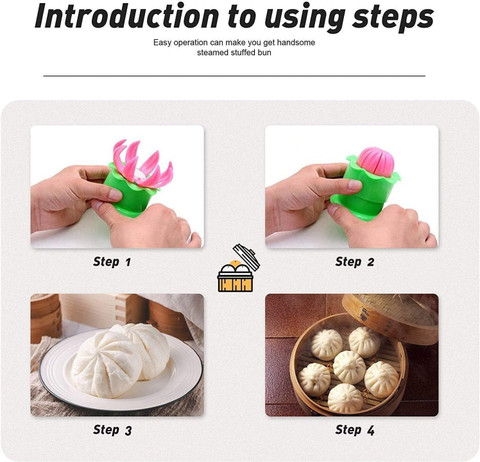 Introduction to using steps

Easy operation can make you get handsome steamed stuffed bun

Step 1

Step 2

Step 3

Step 4