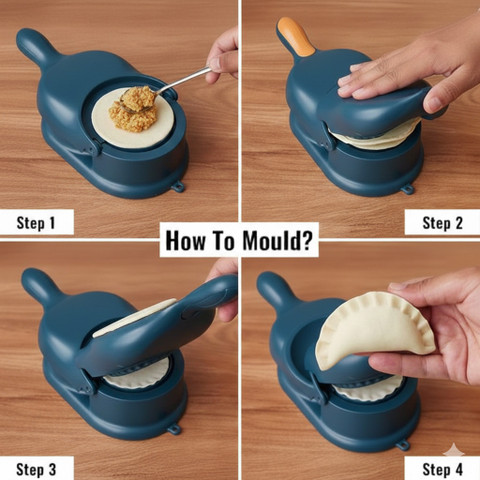 Step 1

Step 2

How To Mould?

Step 3

Step 4