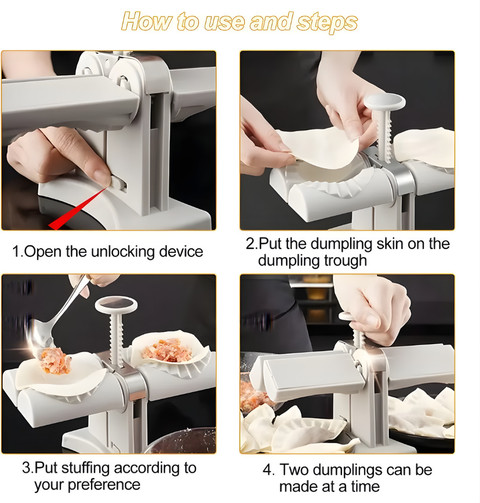 How to use and steps

1.Open the unlocking device

2.Put the dumpling skin on the dumpling trough

3.Put stuffing according to your preference

4. Two dumplings can be made at a time