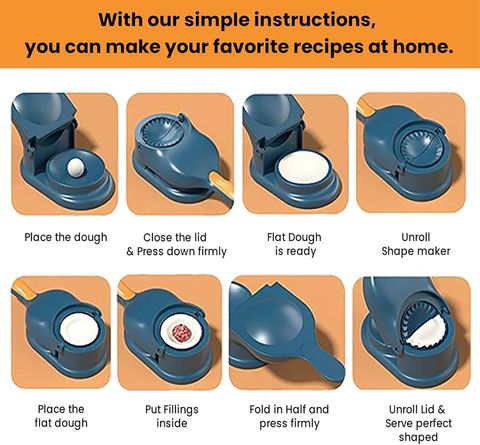 With our simple instructions, you can make your favorite recipes at home.

Place the dough

Close the lid & Press down firmly

Flat Dough is ready

Unroll Shape maker

Place the flat dough

Put Fillings inside

Fold in Half and press firmly

Unroll Lid & Serve perfect shaped