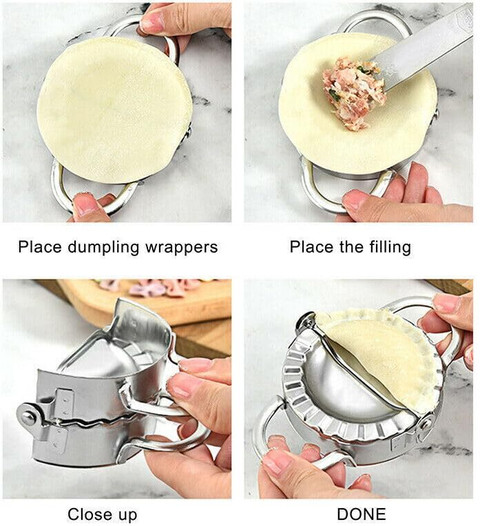 Place dumpling wrappers

Place the filling

Close up

DONE