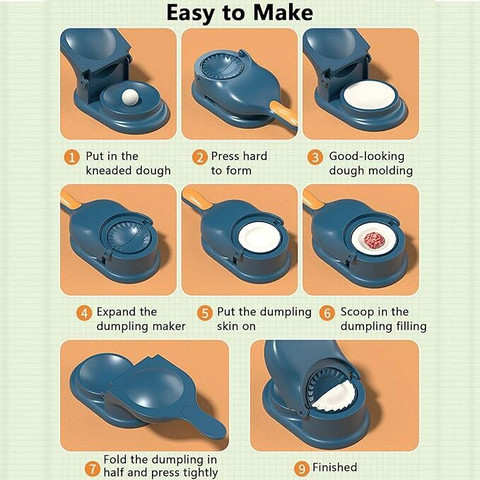 Easy to Make

1 Put in the kneaded dough

2 Press hard to form

3 Good-looking dough molding

4 Expand the dumpling maker

5 Put the dumpling skin on

6 Scoop in the dumpling filling

7 Fold the dumpling in half and press tightly

9 Finished