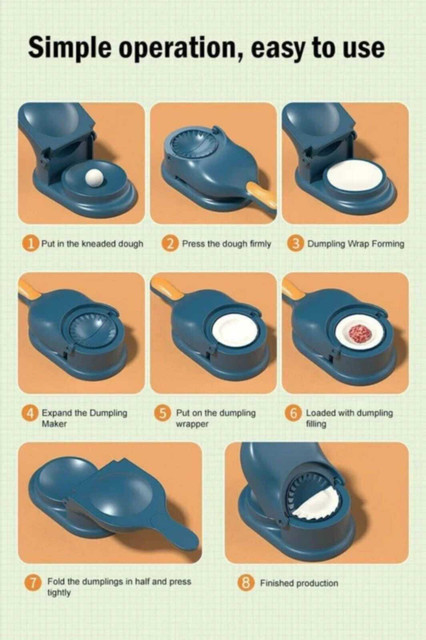 Simple operation, easy to use

1 Put in the kneaded dough

2 Press the dough firmly

3 Dumpling Wrap Forming

4 Expand the Dumpling Maker

5 Put on the dumpling wrapper

6 Loaded with dumpling filling

7 Fold the dumplings in half and press tightly

8 Finished production