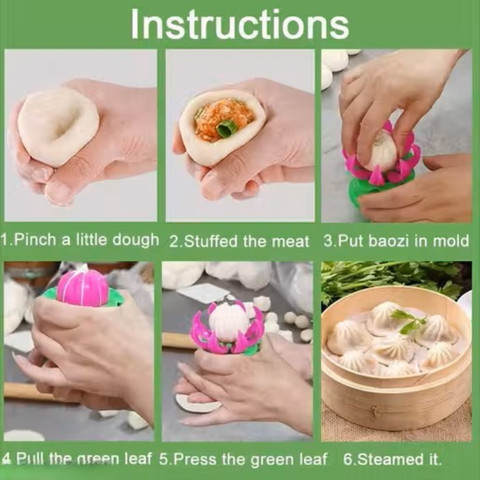 Instructions

1.Pinch a little dough

2.Stuffed the meat

3.Put baozi in mold

4 Pull the green leaf

5.Press the green leaf

6.Steamed it.