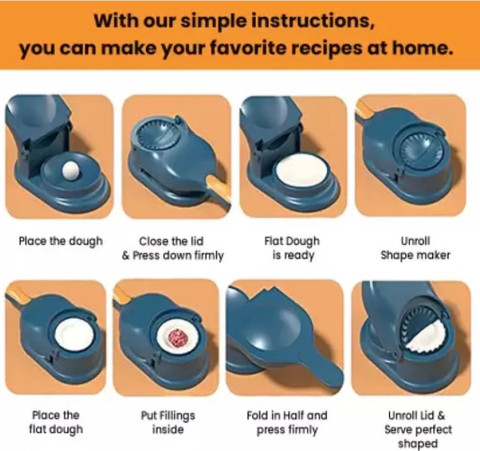 With our simple instructions, you can make your favorite recipes at home.

Place the dough

Close the lid & Press down firmly

Flat Dough is ready

Unroll Shape maker

Place the flat dough

Put Fillings inside

Fold in Half and press firmly

Unroll Lid & Serve perfect shaped