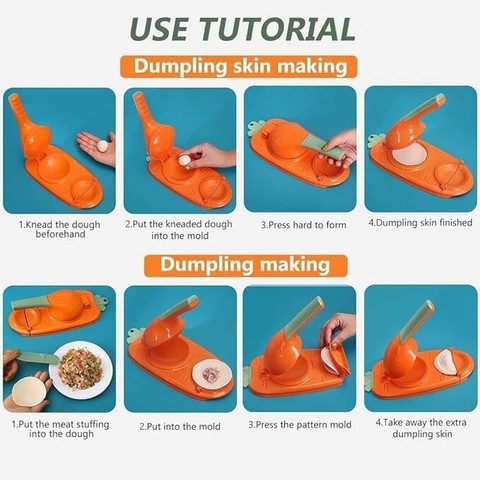 USE TUTORIAL

Dumpling skin making

1.Knead the dough beforehand

2.Put the kneaded dough into the mold

3.Press hard to form

4.Dumpling skin finished

Dumpling making

1.Put the meat stuffing into the dough

2.Put into the mold

3.Press the pattern mold

4.Take away the extra dumpling skin