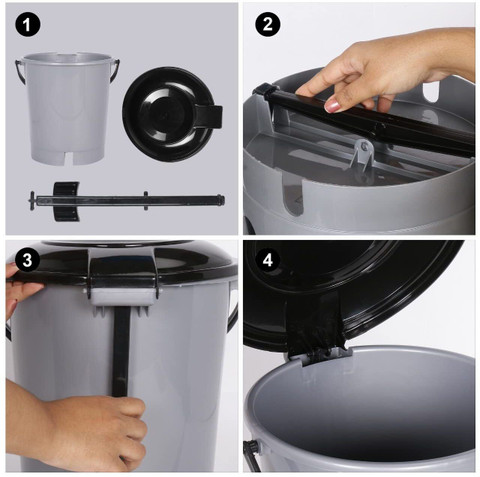 1

2

3

4