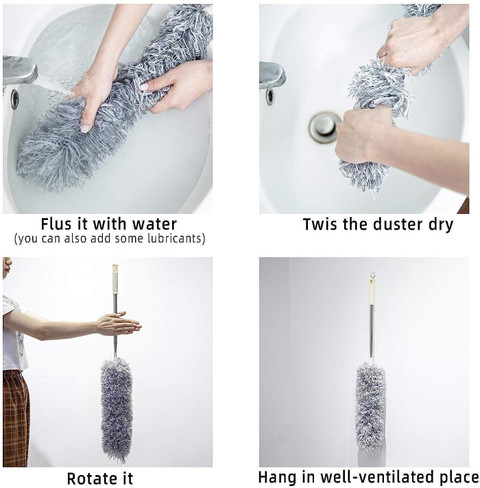 Flus it with water
(you can also add some lubricants)

Twis the duster dry

Rotate it

Hang in well-ventilated place