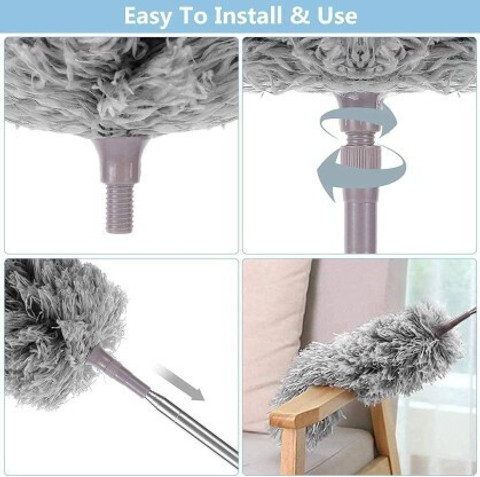 Easy To Install & Use