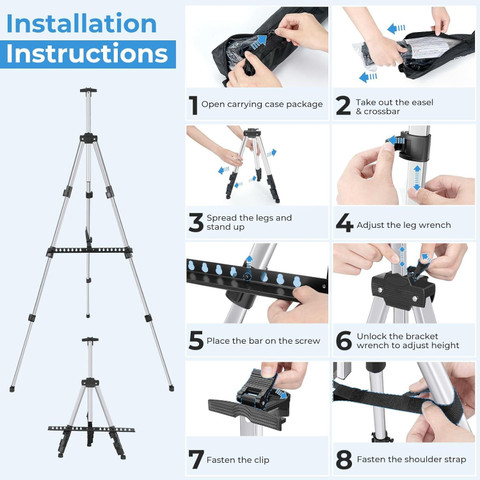 Installation Instructions

1 Open carrying case package

2 Take out the easel & crossbar

3 Spread the legs and stand up

4 Adjust the leg wrench

5 Place the bar on the screw

6 Unlock the bracket wrench to adjust height

7 Fasten the clip

8 Fasten the shoulder strap