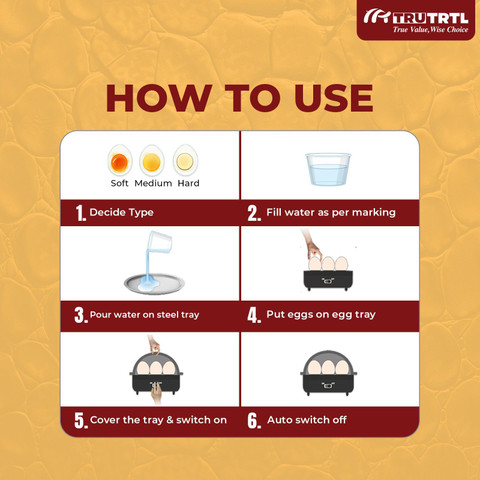 TRUTRTL
True Value, Wise Choice

HOW TO USE

Soft Medium Hard

1. Decide Type

2. Fill water as per marking

3. Pour water on steel tray

4. Put eggs on egg tray

5. Cover the tray & switch on

6. Auto switch off