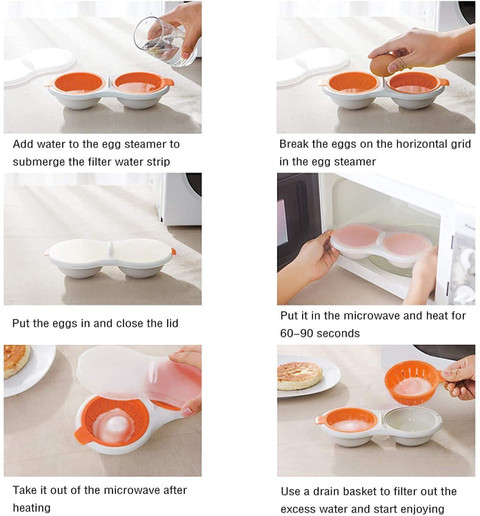 Add water to the egg steamer to submerge the filter water strip

Break the eggs on the horizontal grid in the egg steamer

Put the eggs in and close the lid

Put it in the microwave and heat for 60-90 seconds

Take it out of the microwave after heating

Use a drain basket to filter out the excess water and start enjoying