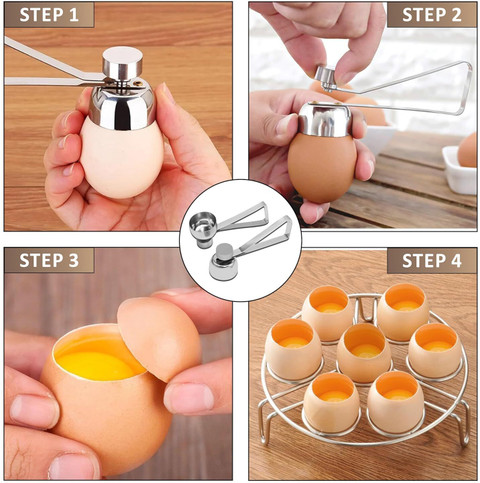 STEP 1

STEP 2

STEP 3

STEP 4