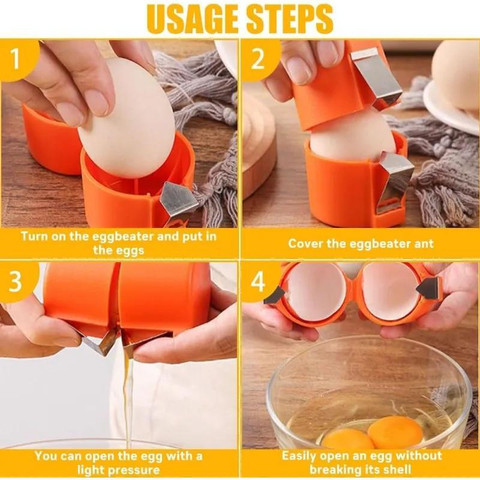 USAGE STEPS

1

Turn on the eggbeater and put in the eggs

2

Cover the eggbeater ant

3

You can open the egg with a light pressure

4

Easily open an egg without breaking its shell