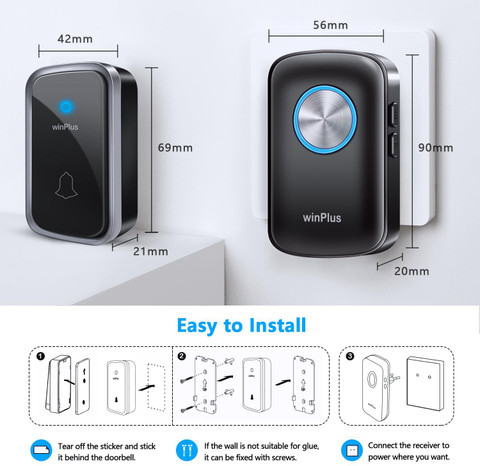 42mm

winPlus

69mm

21mm

56mm

90mm

winPlus

20mm

Easy to Install

1

2

3

Tear off the sticker and stick it behind the doorbell.

If the wall is not suitable for glue, it can be fixed with screws.

Connect the receiver to power where you want.