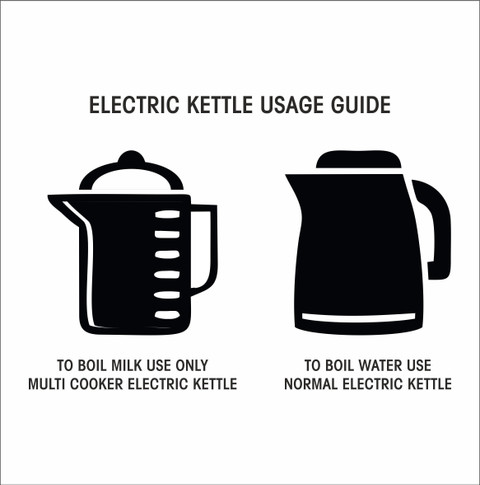 ELECTRIC KETTLE USAGE GUIDE

TO BOIL MILK USE ONLY MULTI COOKER ELECTRIC KETTLE

TO BOIL WATER USE NORMAL ELECTRIC KETTLE