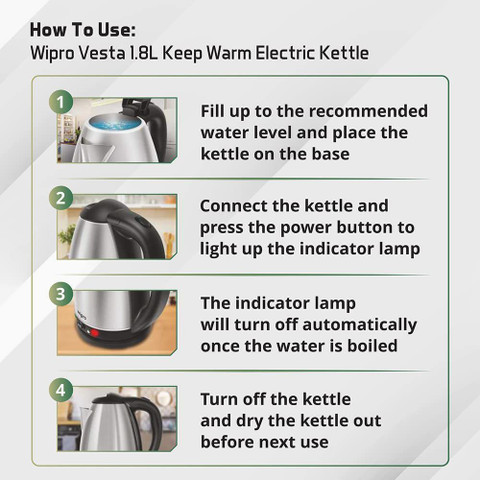 How To Use:
Wipro Vesta 1.8L Keep Warm Electric Kettle

1
Fill up to the recommended water level and place the kettle on the base

2
Connect the kettle and press the power button to light up the indicator lamp

3
wipro
The indicator lamp will turn off automatically once the water is boiled

4
Turn off the kettle and dry the kettle out before next use