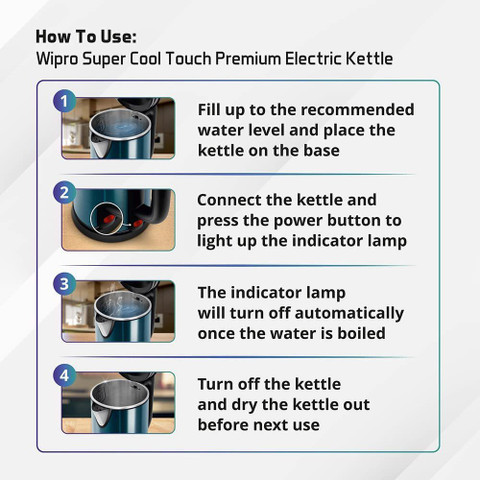 How To Use:
Wipro Super Cool Touch Premium Electric Kettle

1
Fill up to the recommended water level and place the kettle on the base

2
Connect the kettle and press the power button to light up the indicator lamp

3
The indicator lamp will turn off automatically once the water is boiled

4
Turn off the kettle and dry the kettle out before next use