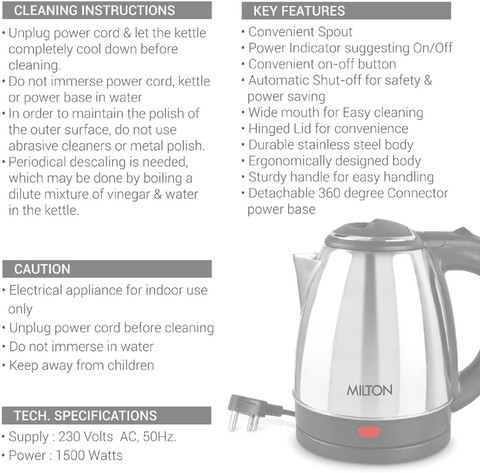 CLEANING INSTRUCTIONS

• Unplug power cord & let the kettle completely cool down before cleaning.
• Do not immerse power cord, kettle or power base in water
• In order to maintain the polish of the outer surface, do not use abrasive cleaners or metal polish.
• Periodical descaling is needed, which may be done by boiling a dilute mixture of vinegar & water in the kettle.

CAUTION

• Electrical appliance for indoor use only
• Unplug power cord before cleaning
• Do not immerse in water
• Keep away from children

TECH. SPECIFICATIONS

• Supply : 230 Volts AC, 50Hz.
• Power : 1500 Watts

KEY FEATURES

• Convenient Spout
• Power Indicator suggesting On/Off
• Convenient on-off button
• Automatic Shut-off for safety & power saving
• Wide mouth for Easy cleaning
• Hinged Lid for convenience
• Durable stainless steel body
• Ergonomically designed body
• Sturdy handle for easy handling
• Detachable 360 degree Connector power base

MILTON