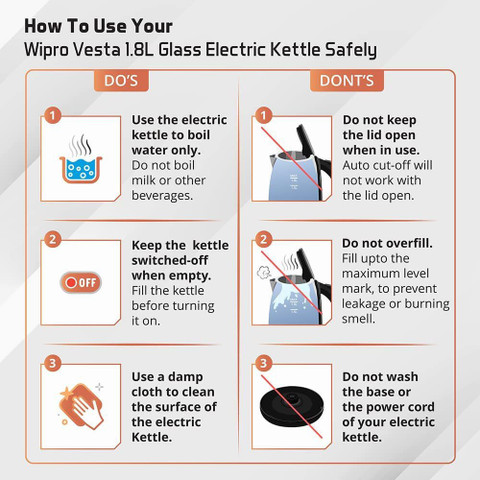 How To Use Your
Wipro Vesta 1.8L Glass Electric Kettle Safely

DO'S

1
Use the electric kettle to boil water only. Do not boil milk or other beverages.

2
OFF
Keep the kettle switched-off when empty. Fill the kettle before turning it on.

3
Use a damp cloth to clean the surface of the electric Kettle.

DONT'S

1
Do not keep the lid open when in use. Auto cut-off will not work with the lid open.

2
Do not overfill. Fill upto the maximum level mark, to prevent leakage or burning smell.

3
Do not wash the base or the power cord of your electric kettle.