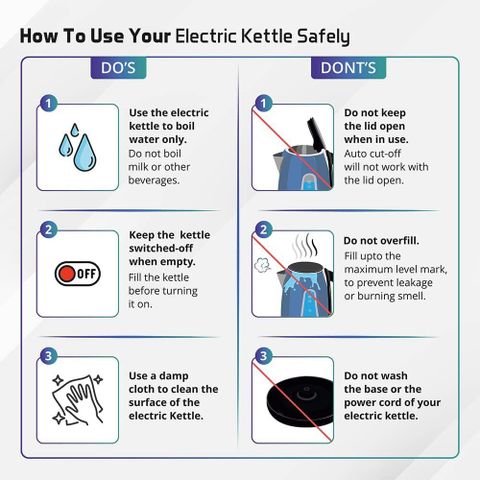 How To Use Your Electric Kettle Safely

DO'S

1

Use the electric kettle to boil water only.
Do not boil milk or other beverages.

2

OFF

Keep the kettle switched-off when empty.
Fill the kettle before turning it on.

3

Use a damp cloth to clean the surface of the electric Kettle.

DONT'S

1

Do not keep the lid open when in use.
Auto cut-off will not work with the lid open.

2

Do not overfill.
Fill upto the maximum level mark, to prevent leakage or burning smell.

3

Do not wash the base or the power cord of your electric kettle.