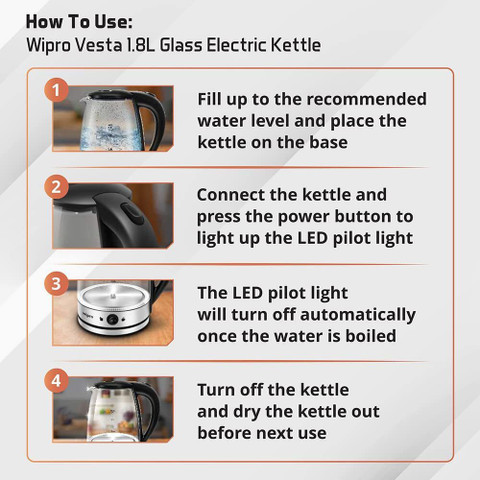 How To Use:
Wipro Vesta 1.8L Glass Electric Kettle

1

Fill up to the recommended water level and place the kettle on the base

2

Connect the kettle and press the power button to light up the LED pilot light

3

The LED pilot light will turn off automatically once the water is boiled

4

Turn off the kettle and dry the kettle out before next use