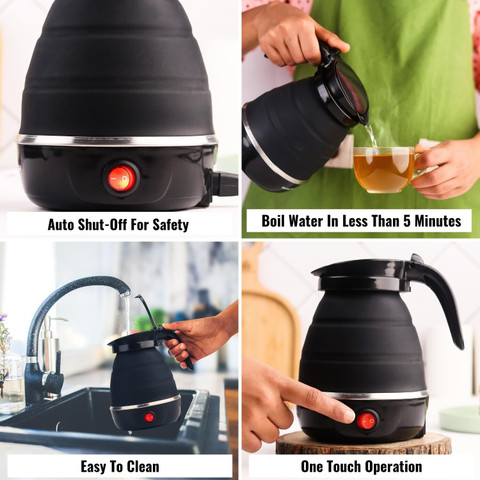 Auto Shut-Off For Safety

Boil Water In Less Than 5 Minutes

Easy To Clean

One Touch Operation