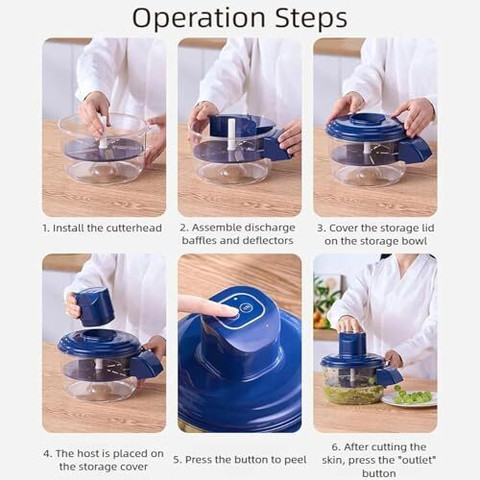 Operation Steps

1. Install the cutterhead

2. Assemble discharge baffles and deflectors

3. Cover the storage lid on the storage bowl

4. The host is placed on the storage cover

5. Press the button to peel

6. After cutting the skin, press the "outlet" button