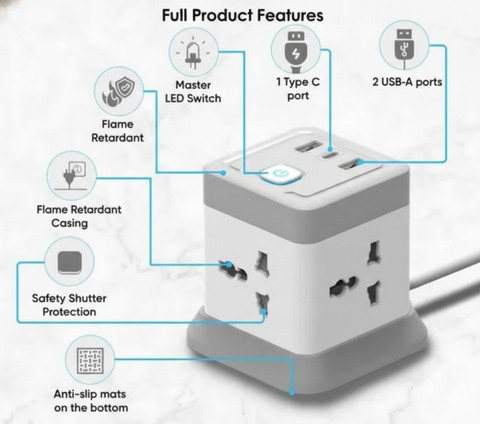 Full Product Features

Master LED Switch

1 Type C port

2 USB-A ports

Flame Retardant

Flame Retardant Casing

Safety Shutter Protection

Anti-slip mats on the bottom