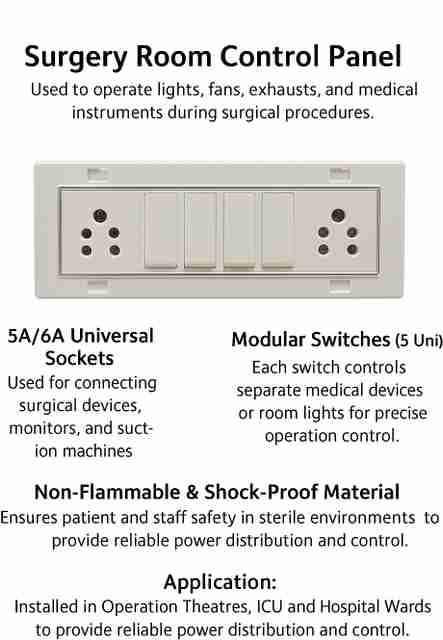 Surgery Room Control Panel
Used to operate lights, fans, exhausts, and medical instruments during surgical procedures.

5A/6A Universal Sockets
Used for connecting surgical devices, monitors, and suction machines

Modular Switches (5 Uni)
Each switch controls separate medical devices or room lights for precise operation control.

Non-Flammable & Shock-Proof Material
Ensures patient and staff safety in sterile environments to provide reliable power distribution and control.

Application:
Installed in Operation Theatres, ICU and Hospital Wards to provide reliable power distribution and control.