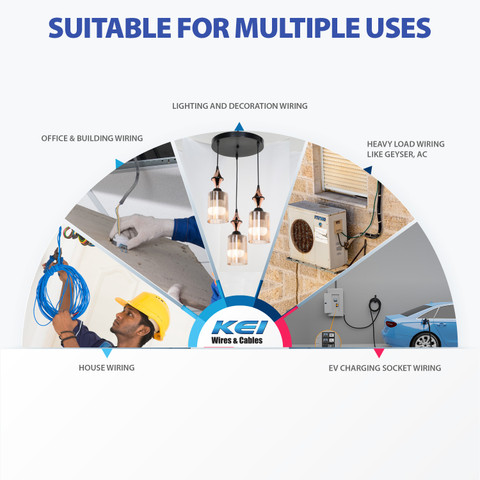 SUITABLE FOR MULTIPLE USES

LIGHTING AND DECORATION WIRING

OFFICE & BUILDING WIRING

HEAVY LOAD WIRING LIKE GEYSER, AC

KEI
Wires & Cables

HOUSE WIRING

EV CHARGING SOCKET WIRING